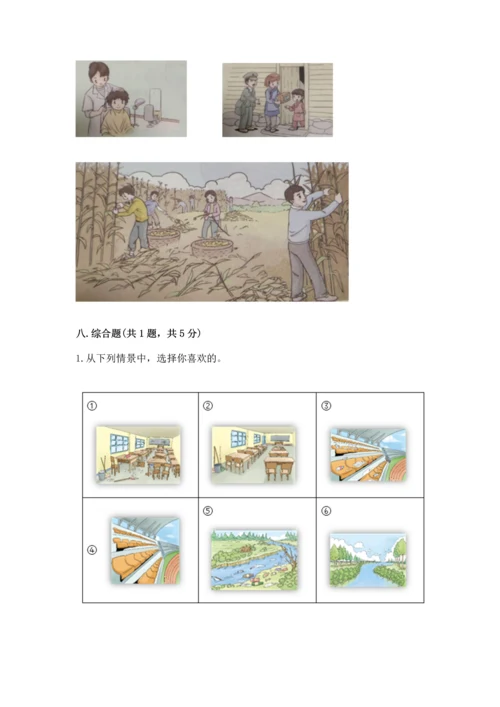 八. 综合题(共 1 题，共 5 分)

1. 从下列情景中，选择你喜欢的。

| ① | ② | ③ |
|---|---|---|
| ④ | ⑤ | ⑥ |