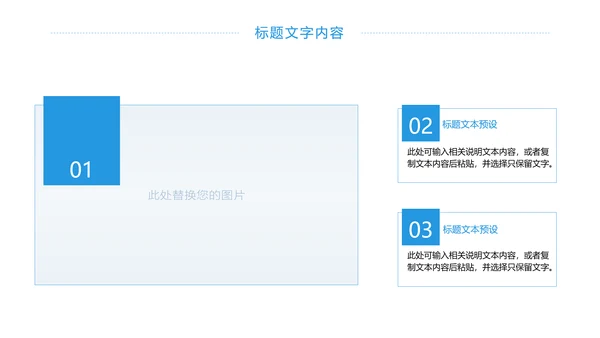 标题文字内容

01

此处替换您的图片

02

标题文本预设

此处可输入相关说明文本内容，或者复制文本内容后粘贴，并选择只保留文字。

03

标题文本预设

此处可输入相关说明文本内容，或者复制文本内容后粘贴，并选择只保留文字。