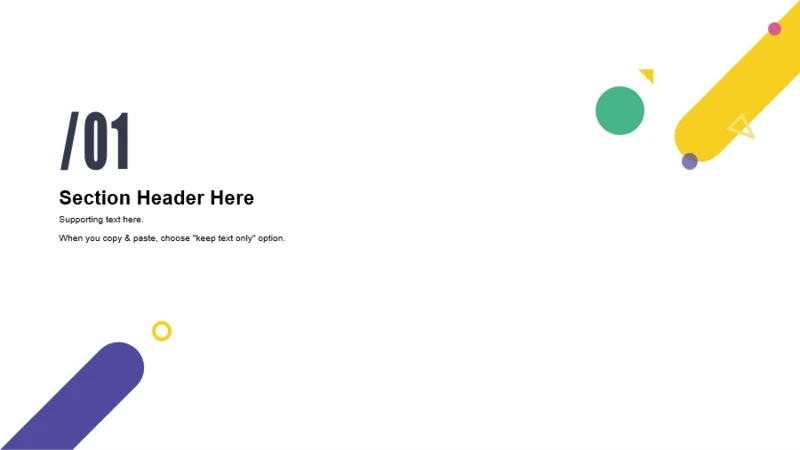 /01

Section Header Here

Supporting text here.

When you copy & paste, choose "keep text only" option.