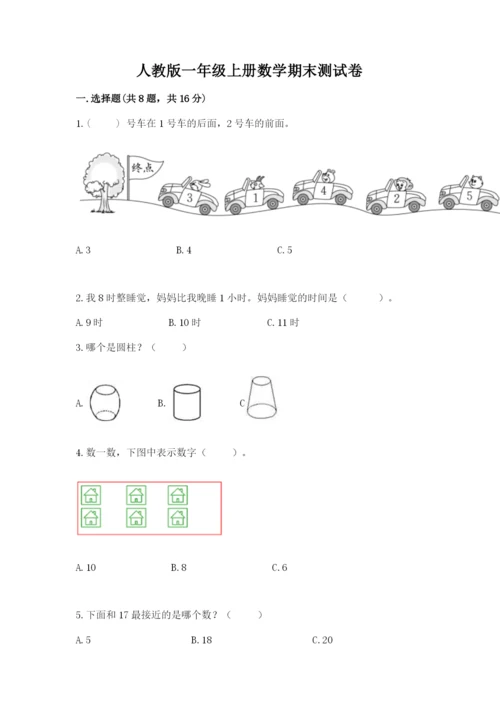 人教版一年级上册数学期末测试卷

一. 选择题(共 8 题，共 16 分)

1.（　　）号车在 1 号车的后面，2 号车的前面。

终点

3　1　4　2　5

A. 3　　B. 4　　C. 5

2. 我 8 时整睡觉，妈妈比我晚睡 1 小时。妈妈睡觉的时间是（　　）。

A. 9 时　　B. 10 时　　C. 11 时

3. 哪个是圆柱？（　　）

A.　　B.　　C.

4. 数一数，下图中表示数字（　　）。

A. 10　　B. 8　　C. 6

5. 下面和 17 最接近的是哪个数？（　　）

A. 5　　B. 18　　C. 20