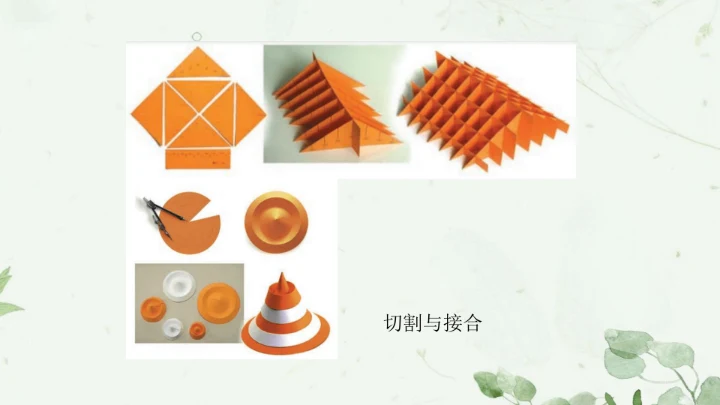 切割与接合