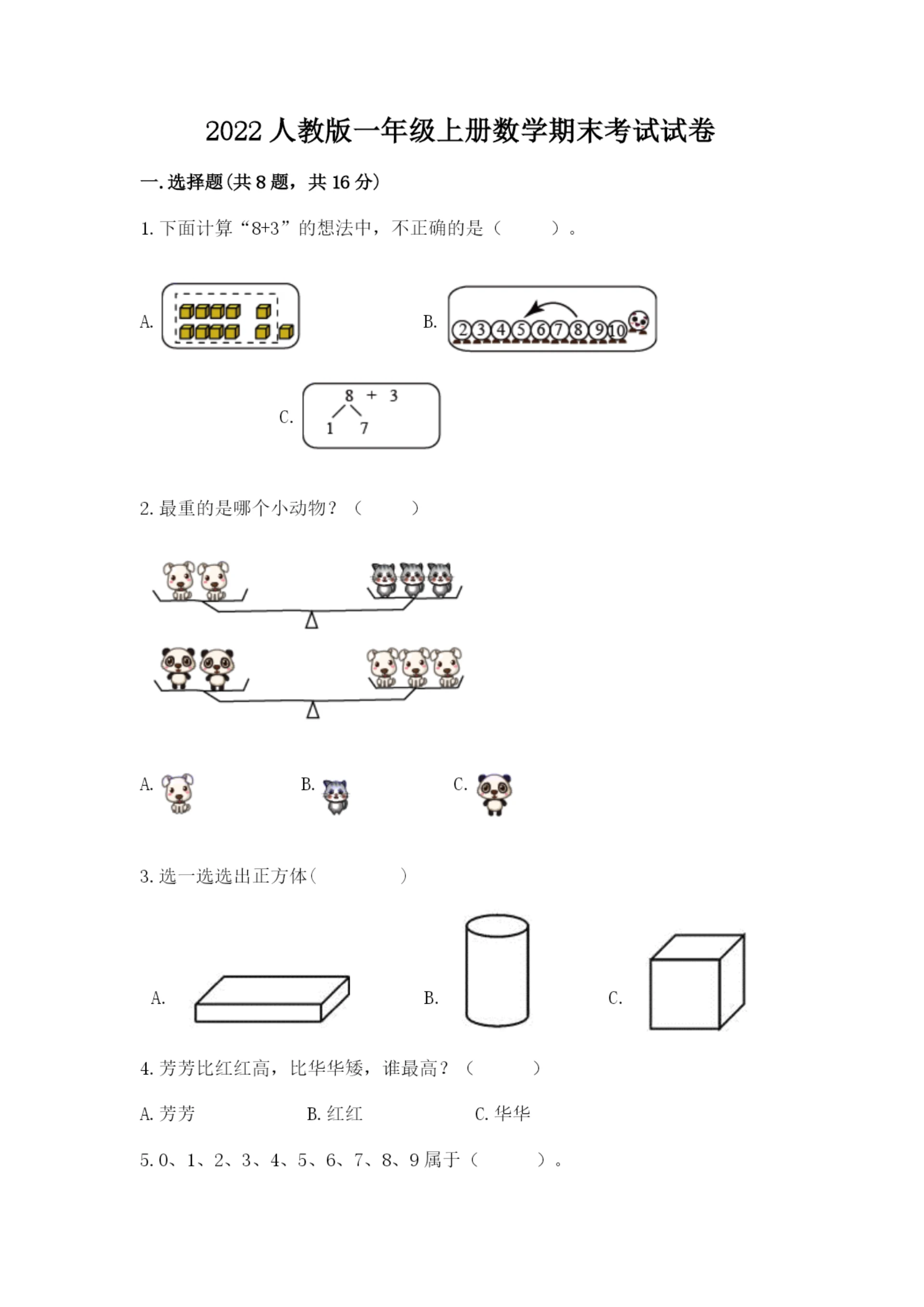 2022 人教版一年级上册数学期末考试试卷

一. 选择题(共 8 题，共 16 分)

1. 下面计算“8+3”的想法中，不正确的是（　　）。

A.

B. 2 3 4 5 6 7 8 9 10

C. 8 + 3
1 7

2. 最重的是哪个小动物？（　　）

A.　B.　C.

3. 选一选选出正方体(　　)

A.　B.　C.

4. 芳芳比红红高，比华华矮，谁最高？（　　）

A. 芳芳　B. 红红　C. 华华

5. 0、1、2、3、4、5、6、7、8、9 属于（　　）。