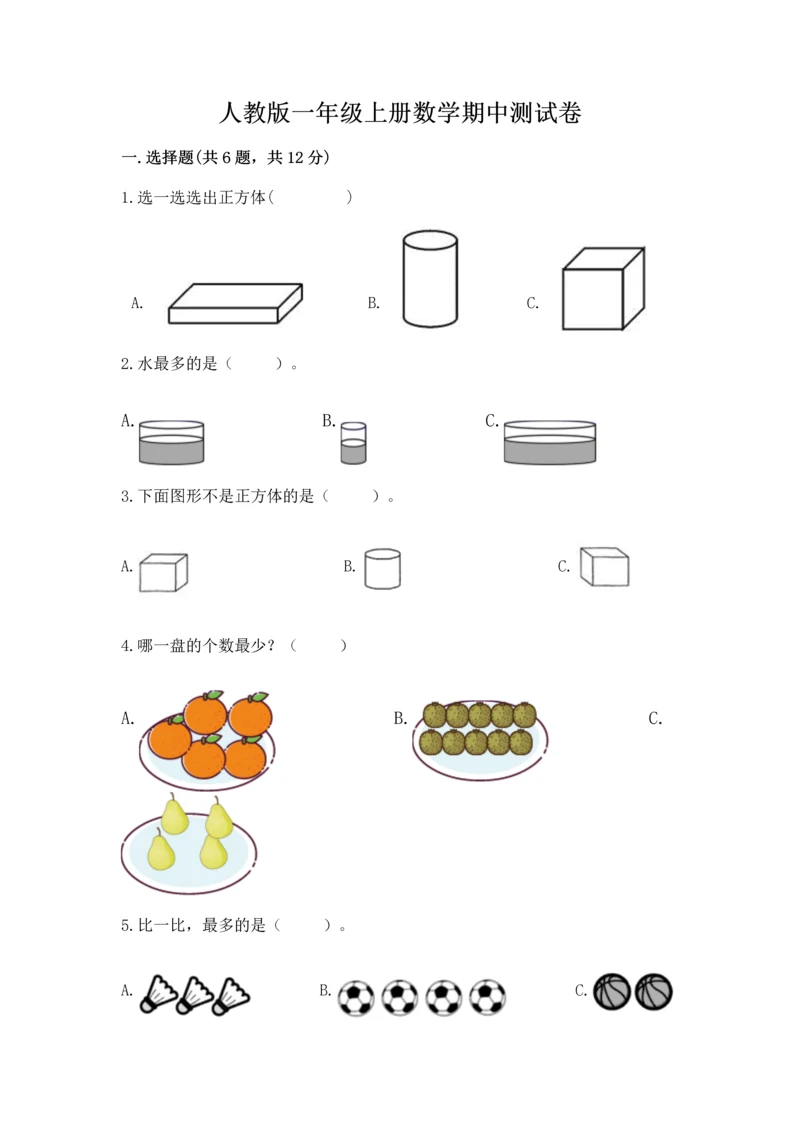 人教版一年级上册数学期中测试卷

一.选择题(共6题，共12分)

1.选一选选出正方体(　　　　)

A.　　　　B.　　　　C.

2.水最多的是（　　）。

A.　　　　B.　　　　C.

3.下面图形不是正方体的是（　　）。

A.　　　　B.　　　　C.

4.哪一盘的个数最少？（　　）

A.　　　　B.　　　　C.

5.比一比，最多的是（　　）。

A.　　　　B.　　　　C.