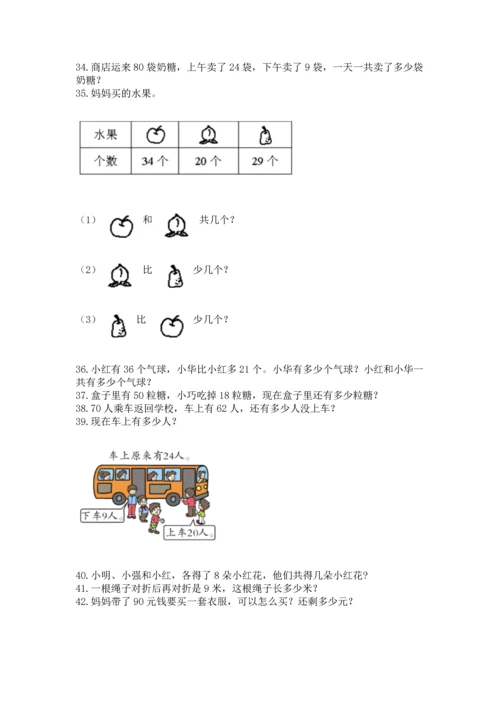 34. 商店运来 80 袋奶糖，上午卖了 24 袋，下午卖了 9 袋，一天一共卖了多少袋奶糖？
35. 妈妈买的水果。

| 水果 |  |  |  |
|---|---|---|---|
| 个数 | 34 个 | 20 个 | 29 个 |

（1） 和 共几个？

（2） 比 少几个？

（3） 比 少几个？

36. 小红有 36 个气球，小华比小红多 21 个。小华有多少个气球？小红和小华一共有多少个气球？
37. 盒子里有 50 粒糖，小巧吃掉 18 粒糖，现在盒子里还有多少粒糖？
38. 70 人乘车返回学校，车上有 62 人，还有多少人没上车？
39. 现在车上有多少人？

车上原来有24人。

下车9人。

上车20人。

40. 小明、小强和小红，各得了 8 朵小红花，他们共得几朵小红花？
41. 一根绳子对折后再对折是 9 米，这根绳子长多少米？
42. 妈妈带了 90 元钱要买一套衣服，可以怎么买？还剩多少元？