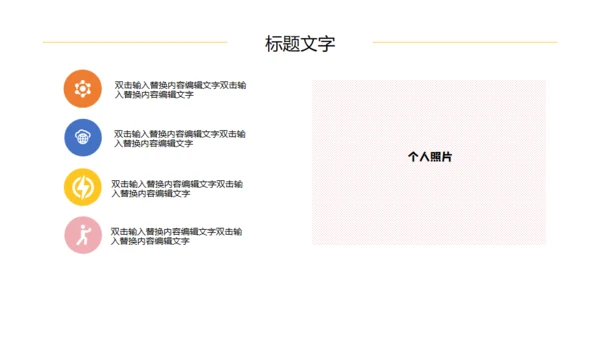 标题文字

双击输入替换内容编辑文字双击输入替换内容编辑文字

双击输入替换内容编辑文字双击输入替换内容编辑文字

双击输入替换内容编辑文字双击输入替换内容编辑文字

双击输入替换内容编辑文字双击输入替换内容编辑文字

个人照片