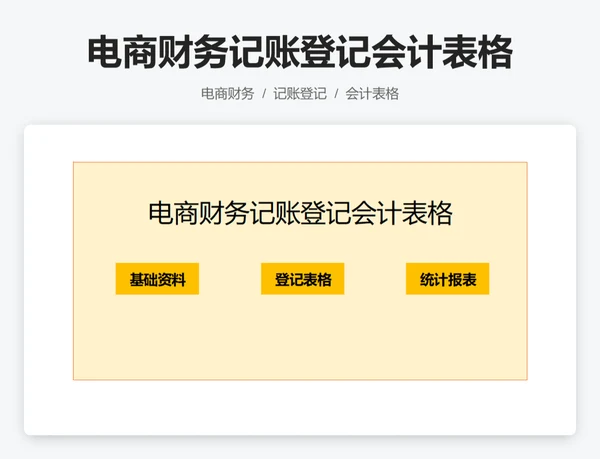 电商财务记账登记会计表格

电商财务 / 记账登记 / 会计表格

电商财务记账登记会计表格

基础资料

登记表格

统计报表