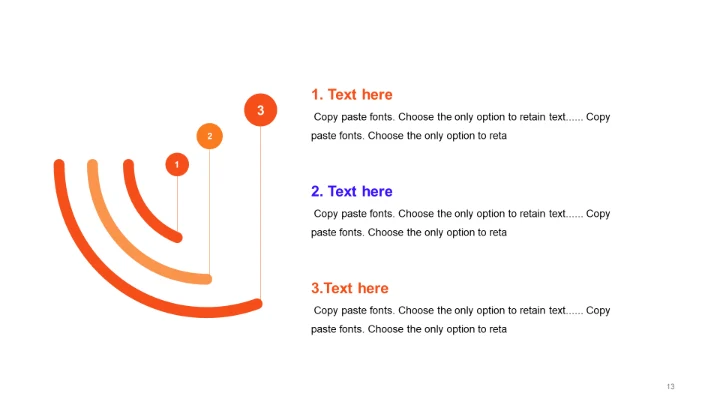 3

2

1

1. Text here

Copy paste fonts. Choose the only option to retain text...... Copy paste fonts. Choose the only option to reta

2. Text here

Copy paste fonts. Choose the only option to retain text...... Copy paste fonts. Choose the only option to reta

3.Text here

Copy paste fonts. Choose the only option to retain text...... Copy paste fonts. Choose the only option to reta

13