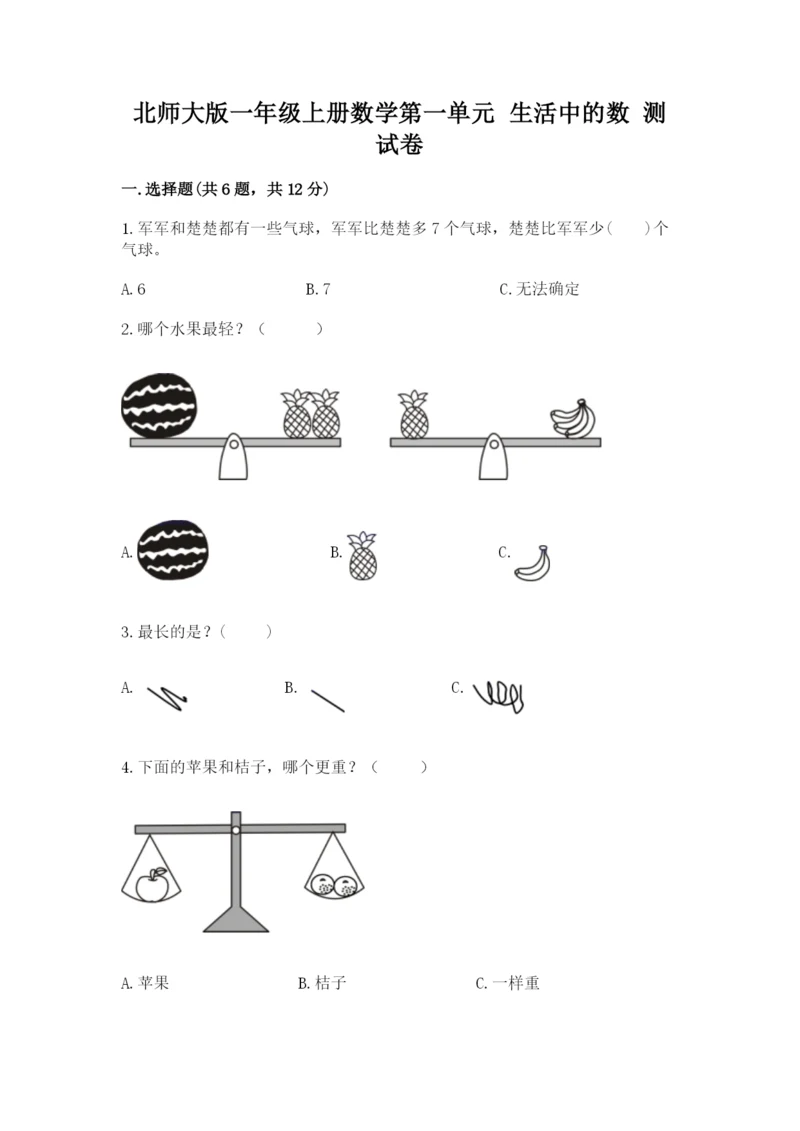 北师大版一年级上册数学第一单元 生活中的数 测试卷

一.选择题(共6题，共12分)

1.军军和楚楚都有一些气球，军军比楚楚多7个气球，楚楚比军军少(　　)个气球。

A.6　　B.7　　C.无法确定

2.哪个水果最轻？（　　）

A.　　B.　　C.

3.最长的是？(　　)

A.　　B.　　C.

4.下面的苹果和桔子，哪个更重？（　　）

A.苹果　　B.桔子　　C.一样重