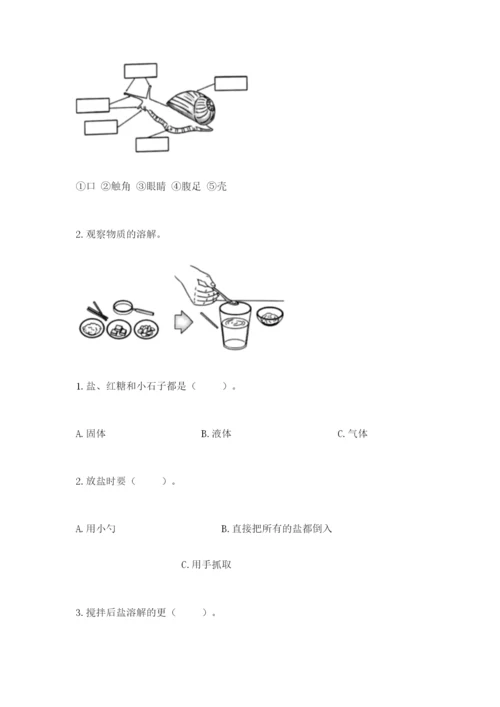 ①口 ②触角 ③眼睛 ④腹足 ⑤壳

2. 观察物质的溶解。

1. 盐、红糖和小石子都是（　　）。

A. 固体　　B. 液体　　C. 气体

2. 放盐时要（　　）。

A. 用小勺　　B. 直接把所有的盐都倒入

C. 用手抓取

3. 搅拌后盐溶解的更（　　）。