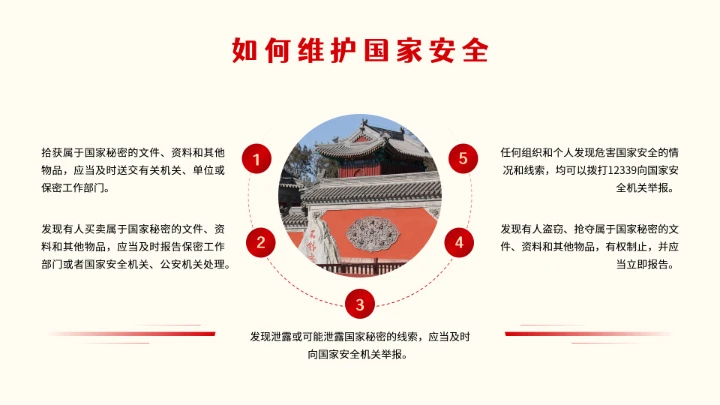 如何维护国家安全

1

拾获属于国家秘密的文件、资料和其他物品，应当及时送交有关机关、单位或保密工作部门。

2

发现有人买卖属于国家秘密的文件、资料和其他物品，应当及时报告保密工作部门或者国家安全机关、公安机关处理。

3

发现泄露或可能泄露国家秘密的线索，应当及时向国家安全机关举报。

4

发现有人盗窃、抢夺属于国家秘密的文件、资料和其他物品，有权制止，并应当立即报告。

5

任何组织和个人发现危害国家安全的情况和线索，均可以拨打12339向国家安全机关举报。