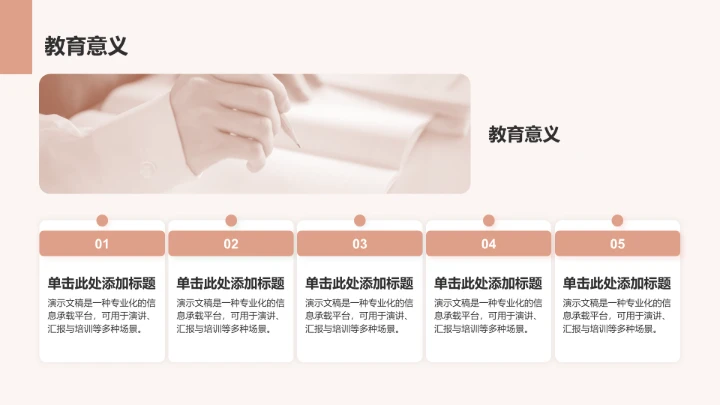 教育意义

教育意义

01

单击此处添加标题

演示文稿是一种专业化的信息承载平台，可用于演讲、汇报与培训等多种场景。

02

单击此处添加标题

演示文稿是一种专业化的信息承载平台，可用于演讲、汇报与培训等多种场景。

03

单击此处添加标题

演示文稿是一种专业化的信息承载平台，可用于演讲、汇报与培训等多种场景。

04

单击此处添加标题

演示文稿是一种专业化的信息承载平台，可用于演讲、汇报与培训等多种场景。

05

单击此处添加标题

演示文稿是一种专业化的信息承载平台，可用于演讲、汇报与培训等多种场景。