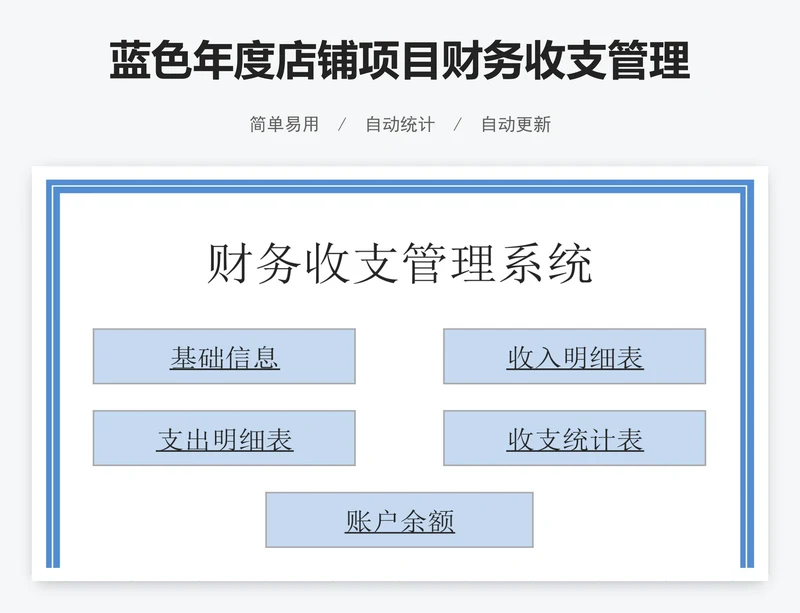 蓝色年度店铺项目财务收支管理

简单易用 / 自动统计 / 自动更新

财务收支管理系统

基础信息

收入明细表

支出明细表

收支统计表

账户余额