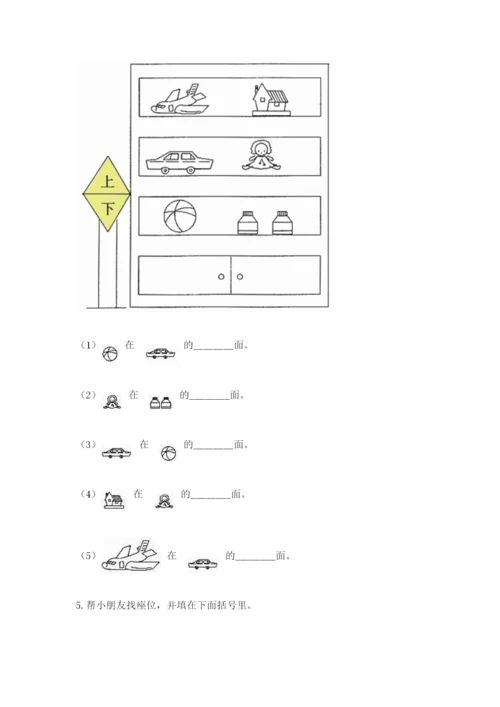 上
下

（1） 在 的________面。

（2） 在 的________面。

（3） 在 的________面。

（4） 在 的________面。

（5） 在 的________面。

5. 帮小朋友找座位，并填在下面括号里。