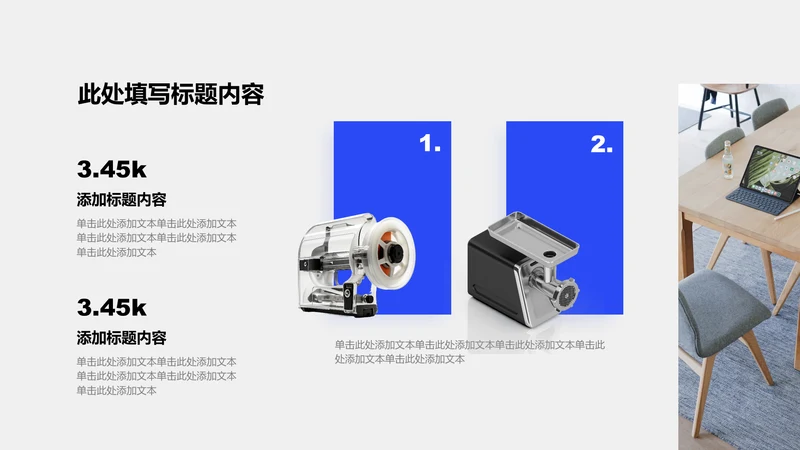 此处填写标题内容

3.45k

添加标题内容

单击此处添加文本单击此处添加文本单击此处添加文本单击此处添加文本单击此处添加文本

3.45k

添加标题内容

单击此处添加文本单击此处添加文本单击此处添加文本单击此处添加文本单击此处添加文本

1.

2.

单击此处添加文本单击此处添加文本单击此处添加文本单击此处添加文本单击此处添加文本