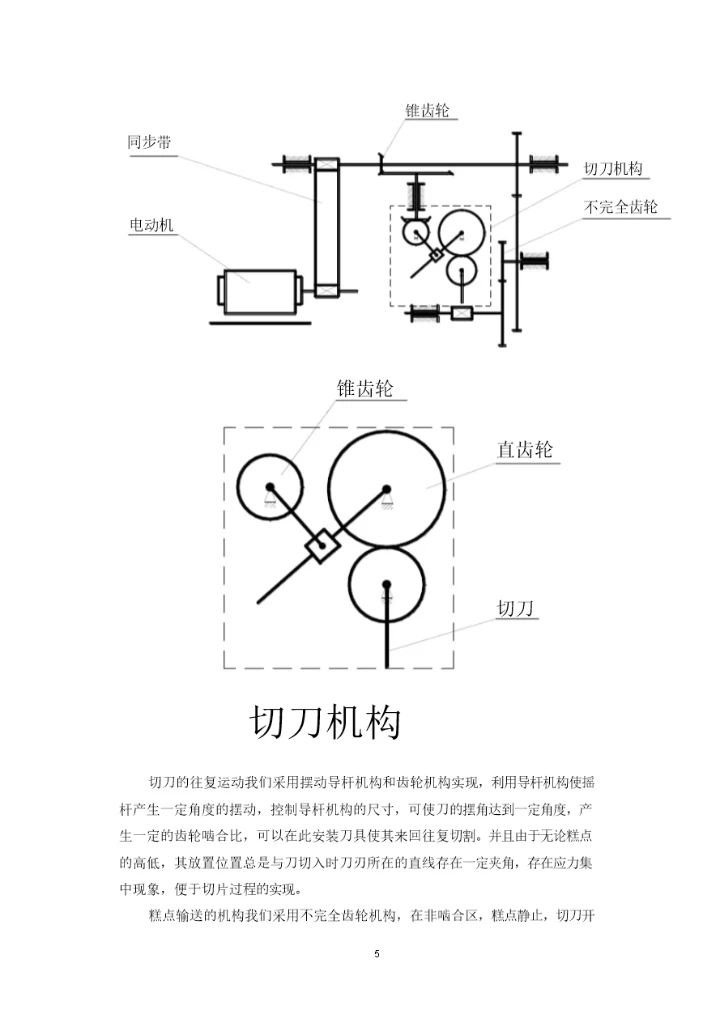 锥齿轮

同步带

切刀机构

不完全齿轮

电动机

锥齿轮

直齿轮

切刀

切刀机构

切刀的往复运动我们采用摆动导杆机构和齿轮机构实现，利用导杆机构使摇杆产生一定角度的摆动，控制导杆机构的尺寸，可使刀的摆角达到一定角度，产生一定的齿轮啮合比，可以在此安装刀具使其来回往复切割。并且由于无论糕点的高低，其放置位置总是与刀切入时刀刃所在的直线存在一定夹角，存在应力集中现象，便于切片过程的实现。

糕点输送的机构我们采用不完全齿轮机构，在非啮合区，糕点静止，切刀开

5