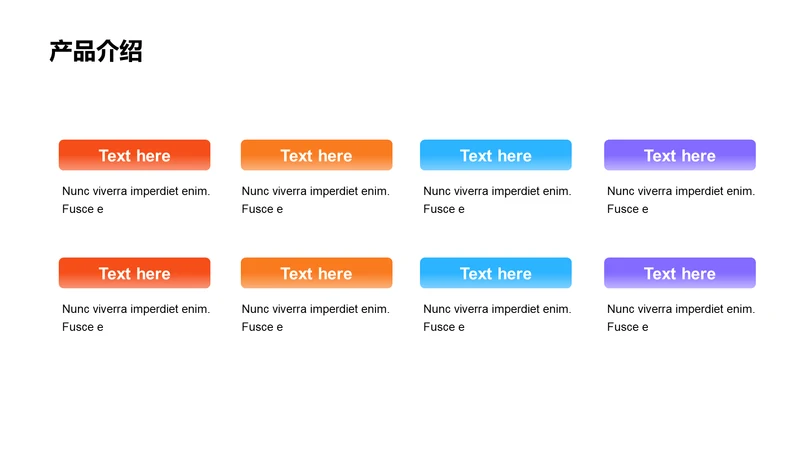 产品介绍

Text here

Nunc viverra imperdiet enim. Fusce e

Text here

Nunc viverra imperdiet enim. Fusce e

Text here

Nunc viverra imperdiet enim. Fusce e

Text here

Nunc viverra imperdiet enim. Fusce e

Text here

Nunc viverra imperdiet enim. Fusce e

Text here

Nunc viverra imperdiet enim. Fusce e

Text here

Nunc viverra imperdiet enim. Fusce e

Text here

Nunc viverra imperdiet enim. Fusce e