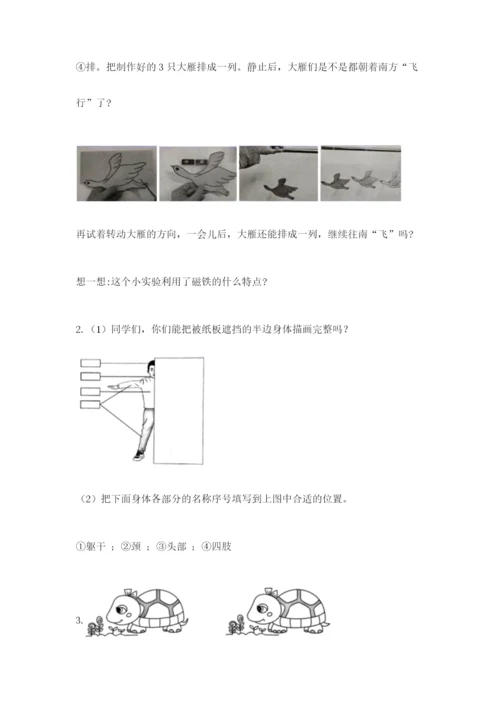 ④排。把制作好的 3 只大雁排成一列。静止后，大雁们是不是都朝着南方“飞行”了？

再试着转动大雁的方向，一会儿后，大雁还能排成一列，继续往南“飞”吗？

想一想:这个小实验利用了磁铁的什么特点?

2.（1）同学们，你们能把被纸板遮挡的半边身体描画完整吗？

（2）把下面身体各部分的名称序号填写到上图中合适的位置。

①躯干 ；②颈 ；③头部 ；④四肢

3.