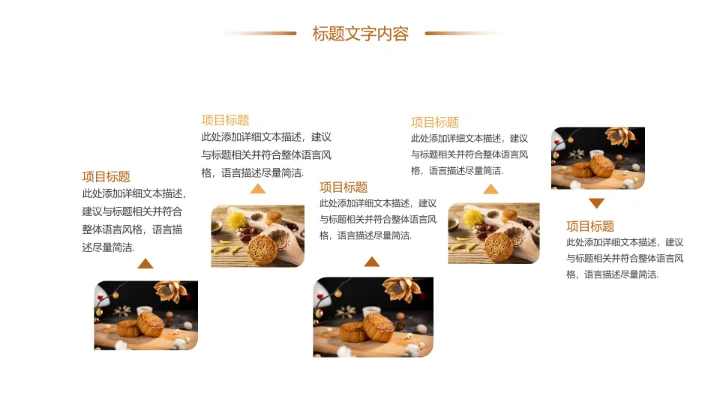 标题文字内容

项目标题
此处添加详细文本描述，建议与标题相关并符合整体语言风格，语言描述尽量简洁.

项目标题
此处添加详细文本描述，建议与标题相关并符合整体语言风格，语言描述尽量简洁.

项目标题
此处添加详细文本描述，建议与标题相关并符合整体语言风格，语言描述尽量简洁.

项目标题
此处添加详细文本描述，建议与标题相关并符合整体语言风格，语言描述尽量简洁.

项目标题
此处添加详细文本描述，建议与标题相关并符合整体语言风格，语言描述尽量简洁.