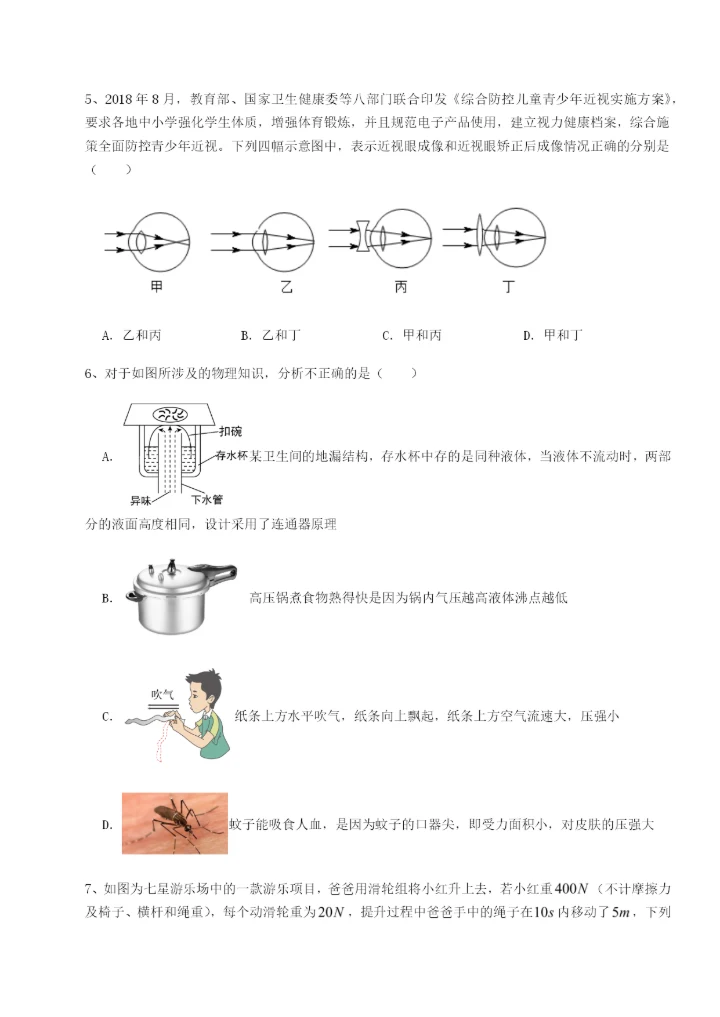 5、2018 年 8 月，教育部、国家卫生健康委等八部门联合印发《综合防控儿童青少年近视实施方案》，要求各地中小学强化学生体质，增强体育锻炼，并且规范电子产品使用，建立视力健康档案，综合施策全面防控青少年近视。下列四幅示意图中，表示近视眼成像和近视眼矫正后成像情况正确的分别是（　　）

甲　　乙　　丙　　丁

A. 乙和丙　　B. 乙和丁　　C. 甲和丙　　D. 甲和丁

6、对于如图所涉及的物理知识，分析不正确的是（　　）

扣碗
存水杯
异味
下水管

A. 某卫生间的地漏结构，存水杯中存的是同种液体，当液体不流动时，两部分的液面高度相同，设计采用了连通器原理

B. 高压锅煮食物熟得快是因为锅内气压越高液体沸点越低

吹气

C. 纸条上方水平吹气，纸条向上飘起，纸条上方空气流速大，压强小

D. 蚊子能吸食人血，是因为蚊子的口器尖，即受力面积小，对皮肤的压强大

7、如图为七星游乐场中的一款游乐项目，爸爸用滑轮组将小红升上去，若小红重$400N$（不计摩擦力及椅子、横杆和绳重），每个动滑轮重为$20N$，提升过程中爸爸手中的绳子在$10s$内移动了$5m$，下列