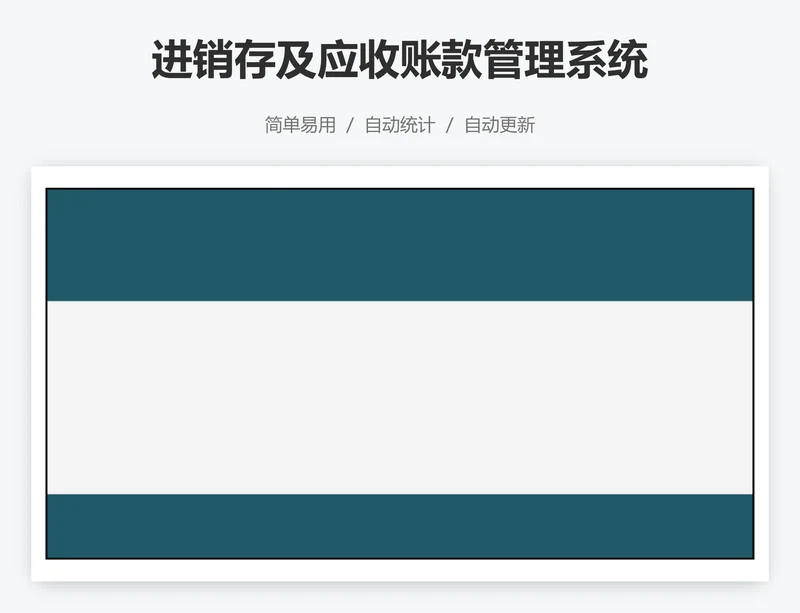 进销存及应收账款管理系统

简单易用 / 自动统计 / 自动更新