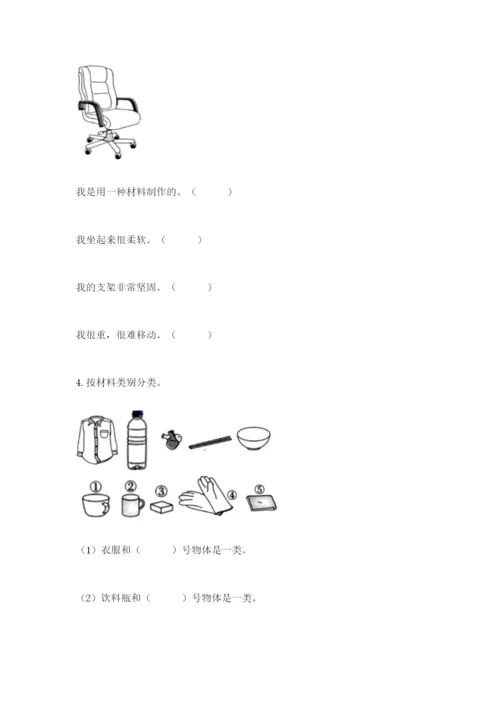 我是用一种材料制作的。（　　）

我坐起来很柔软。（　　）

我的支架非常坚固。（　　）

我很重，很难移动。（　　）

4. 按材料类别分类。

①　②　③　④　⑤

（1）衣服和（　　）号物体是一类。

（2）饮料瓶和（　　）号物体是一类。