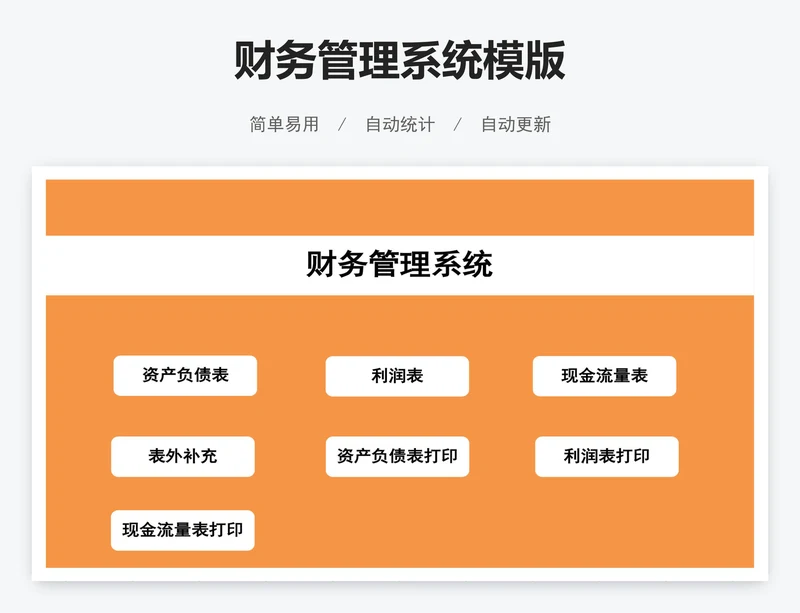 财务管理系统模版

简单易用 / 自动统计 / 自动更新

财务管理系统

资产负债表

利润表

现金流量表

表外补充

资产负债表打印

利润表打印

现金流量表打印