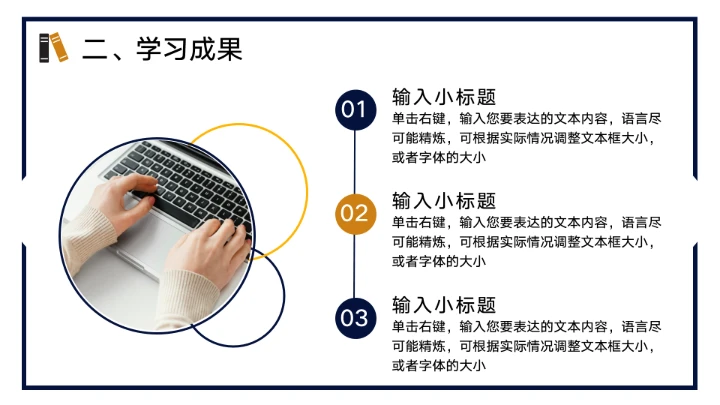 二、学习成果

01
输入小标题
单击右键，输入您要表达的文本内容，语言尽可能精炼，可根据实际情况调整文本框大小，或者字体的大小

02
输入小标题
单击右键，输入您要表达的文本内容，语言尽可能精炼，可根据实际情况调整文本框大小，或者字体的大小

03
输入小标题
单击右键，输入您要表达的文本内容，语言尽可能精炼，可根据实际情况调整文本框大小，或者字体的大小