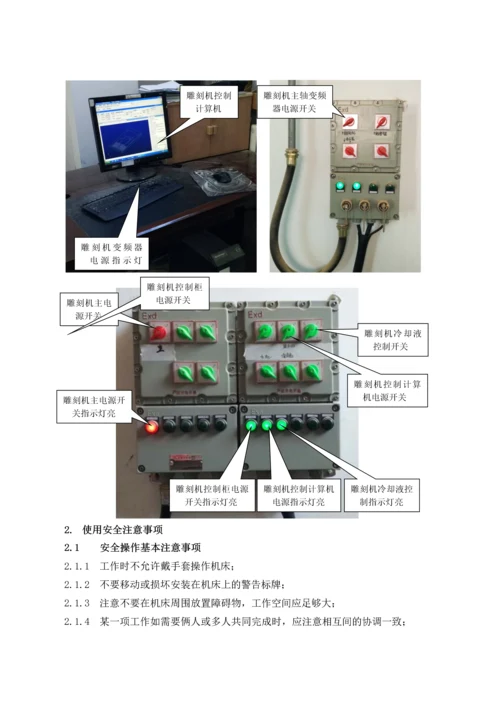 雕刻机控制计算机

雕刻机主轴变频器电源开关

雕刻机变频器电源指示灯

雕刻机主电源开关

雕刻机控制柜电源开关

Exd

Exd

雕刻机冷却液控制开关

雕刻机控制计算机电源开关

雕刻机主电源开关指示灯亮

雕刻机控制柜电源开关指示灯亮

雕刻机控制计算机电源指示灯亮

雕刻机冷却液控制指示灯亮

2. 使用安全注意事项

2.1 安全操作基本注意事项

2.1.1 工作时不允许戴手套操作机床；

2.1.2 不要移动或损坏安装在机床上的警告标牌；

2.1.3 注意不要在机床周围放置障碍物，工作空间应足够大；

2.1.4 某一项工作如需要俩人或多人共同完成时，应注意相互间的协调一致；