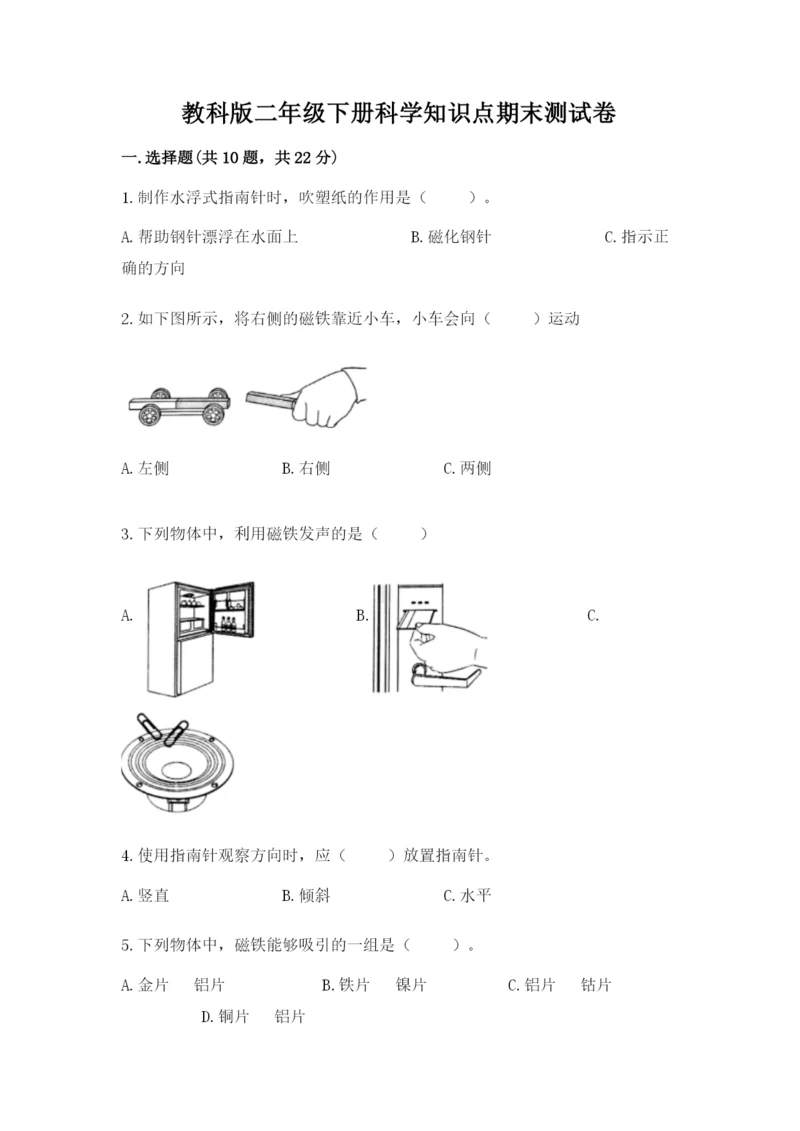 教科版二年级下册科学知识点期末测试卷

一.选择题(共10题，共22分)

1.制作水浮式指南针时，吹塑纸的作用是（　　）。

A.帮助钢针漂浮在水面上　　B.磁化钢针　　C.指示正确的方向

2.如下图所示，将右侧的磁铁靠近小车，小车会向（　　）运动

A.左侧　　B.右侧　　C.两侧

3.下列物体中，利用磁铁发声的是（　　）

A.　　B.　　C.

4.使用指南针观察方向时，应（　　）放置指南针。

A.竖直　　B.倾斜　　C.水平

5.下列物体中，磁铁能够吸引的一组是（　　）。

A.金片　铝片　　B.铁片　镍片　　C.铝片　钴片　　D.铜片　铝片