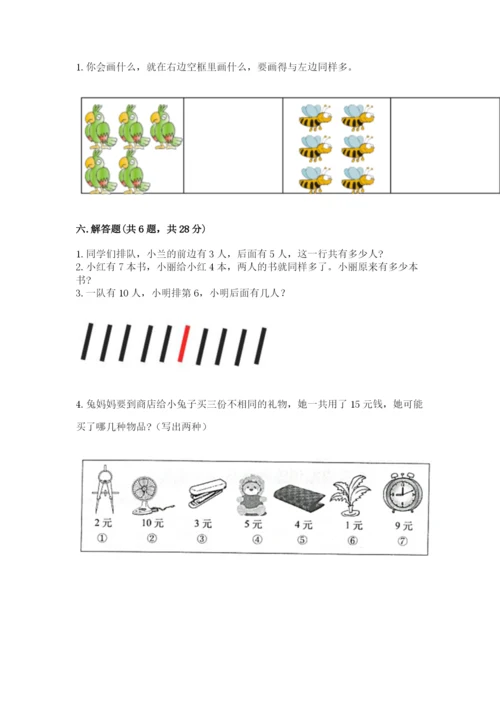 1. 你会画什么，就在右边空框里画什么，要画得与左边同样多。

六. 解答题(共 6 题，共 28 分)

1. 同学们排队，小兰的前边有 3 人，后面有 5 人，这一行共有多少人？
2. 小红有 7 本书，小丽给小红 4 本，两人的书就同样多了。小丽原来有多少本书？
3. 一队有 10 人，小明排第 6，小明后面有几人？

4. 兔妈妈要到商店给小兔子买三份不相同的礼物，她一共用了 15 元钱，她可能买了哪几种物品？(写出两种)

2 元 ①
10 元 ②
3 元 ③
5 元 ④
4 元 ⑤
1 元 ⑥
9 元 ⑦