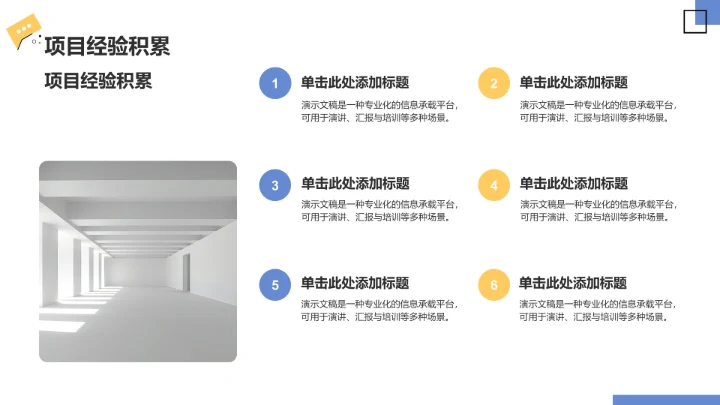 项目经验积累

项目经验积累

1 单击此处添加标题
演示文稿是一种专业化的信息承载平台，可用于演讲、汇报与培训等多种场景。

2 单击此处添加标题
演示文稿是一种专业化的信息承载平台，可用于演讲、汇报与培训等多种场景。

3 单击此处添加标题
演示文稿是一种专业化的信息承载平台，可用于演讲、汇报与培训等多种场景。

4 单击此处添加标题
演示文稿是一种专业化的信息承载平台，可用于演讲、汇报与培训等多种场景。

5 单击此处添加标题
演示文稿是一种专业化的信息承载平台，可用于演讲、汇报与培训等多种场景。

6 单击此处添加标题
演示文稿是一种专业化的信息承载平台，可用于演讲、汇报与培训等多种场景。