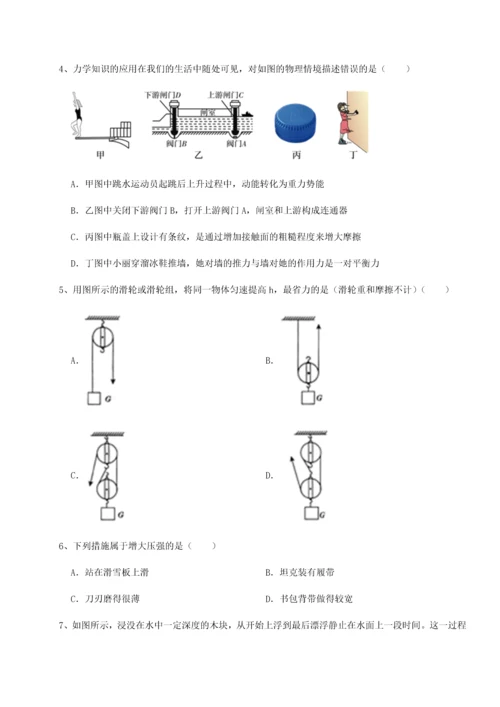 4、力学知识的应用在我们的生活中随处可见，对如图的物理情境描述错误的是（    ）

下游闸门D 上游闸门C 闸室 阀门B 阀门A

甲 乙 丙 丁

A. 甲图中跳水运动员起跳后上升过程中，动能转化为重力势能

B. 乙图中关闭下游阀门B，打开上游阀门A，闸室和上游构成连通器

C. 丙图中瓶盖上设计有条纹，是通过增加接触面的粗糙程度来增大摩擦

D. 丁图中小丽穿溜冰鞋推墙，她对墙的推力与墙对她的作用力是一对平衡力

5、用图所示的滑轮或滑轮组，将同一物体匀速提高h，最省力的是（滑轮重和摩擦不计）（    ）

A. G

B. G

C. G

D. G

6、下列措施属于增大压强的是（    ）

A. 站在滑雪板上滑

B. 坦克装有履带

C. 刀刃磨得很薄

D. 书包背带做得较宽

7、如图所示，浸没在水中一定深度的木块，从开始上浮到最后漂浮静止在水面上一段时间。这一过程