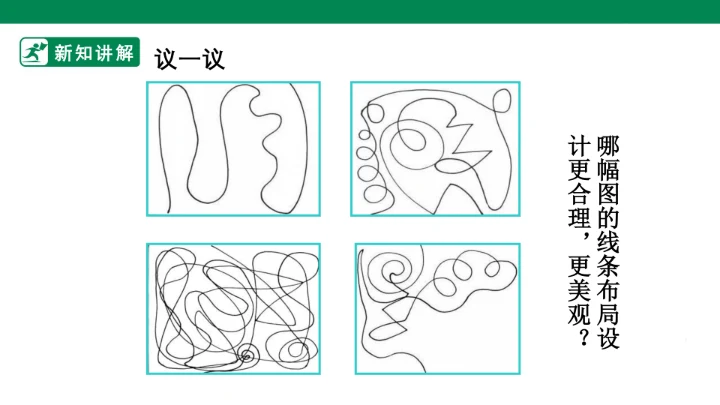 新知讲解

议一议

哪幅图的线条布局设计更合理，更美观？