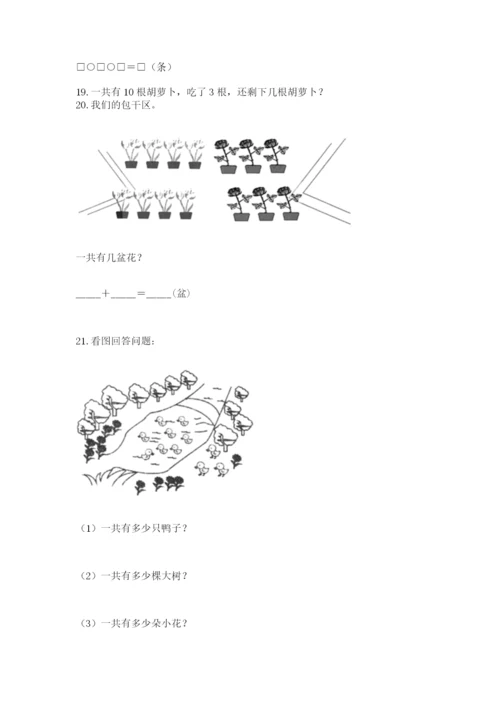 □○□○□＝□（条）

19. 一共有 10 根胡萝卜，吃了 3 根，还剩下几根胡萝卜？

20. 我们的包干区。

一共有几盆花？

____＋____＝____（盆）

21. 看图回答问题：

（1）一共有多少只鸭子？

（2）一共有多少棵大树？

（3）一共有多少朵小花？