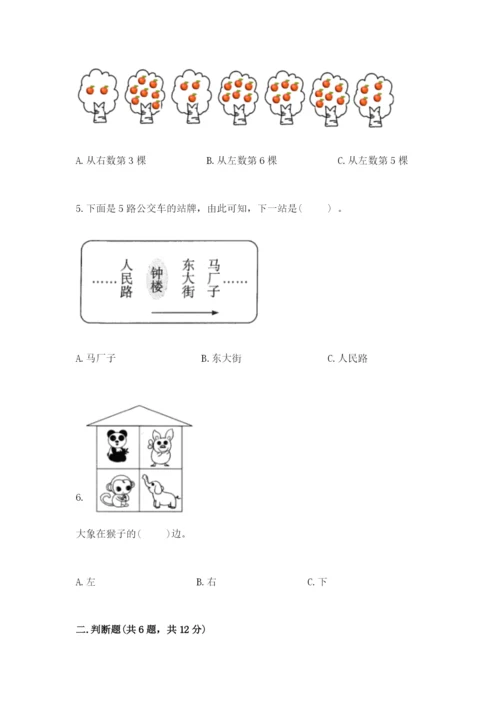 A. 从右数第 3 棵　　B. 从左数第 6 棵　　C. 从左数第 5 棵

5. 下面是 5 路公交车的站牌，由此可知，下一站是(　　)。

……人民路　钟楼　东大街　马厂子……

A. 马厂子　　B. 东大街　　C. 人民路

6.

大象在猴子的(　　)边。

A. 左　　B. 右　　C. 下

二. 判断题(共 6 题，共 12 分)