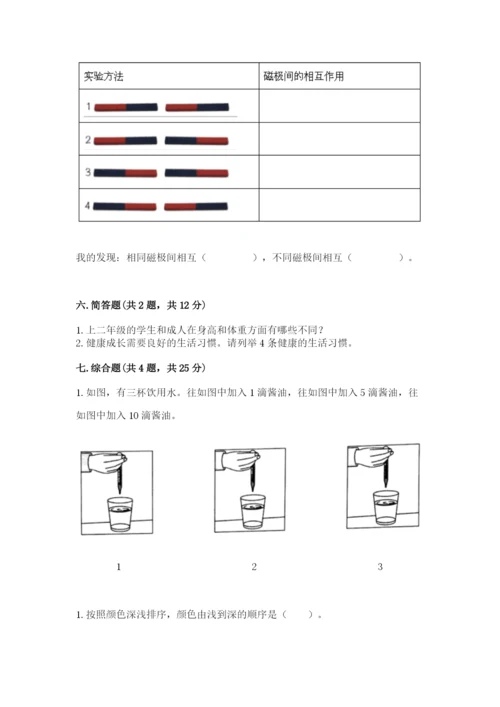 | 实验方法 | 磁极间的相互作用 |
|---|---|
| 1 | |
| 2 | |
| 3 | |
| 4 | |

我的发现：相同磁极间相互（　　　　），不同磁极间相互（　　　　）。

六. 简答题（共 2 题，共 12 分）

1. 上二年级的学生和成人在身高和体重方面有哪些不同？
2. 健康成长需要良好的生活习惯。请列举 4 条健康的生活习惯。

七. 综合题（共 4 题，共 25 分）

1. 如图，有三杯饮用水。往如图中加入 1 滴酱油，往如图中加入 5 滴酱油，往如图中加入 10 滴酱油。

1

2

3

1. 按照颜色深浅排序，颜色由浅到深的顺序是（　　）。