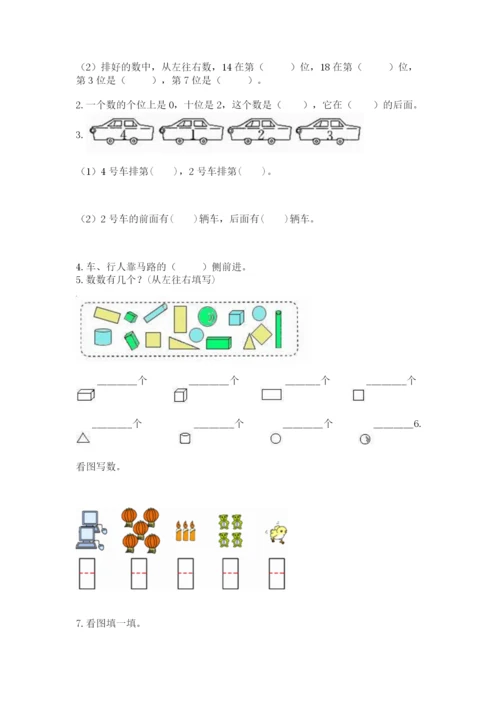 （2）排好的数中，从左往右数，14 在第（　　）位，18 在第（　　）位，第 3 位是（　　），第 7 位是（　　）。

2. 一个数的个位上是 0，十位是 2，这个数是（　　），它在（　　）的后面。

3. 4 1 2 3

（1）4 号车排第（　），2 号车排第（　）。

（2）2 号车的前面有（　）辆车，后面有（　）辆车。

4. 车、行人靠马路的（　　）侧前进。

5. 数数有几个？(从左往右填写)

______个　______个　______个　______个

______个　______个　______个　______6.

看图写数。

7. 看图填一填。