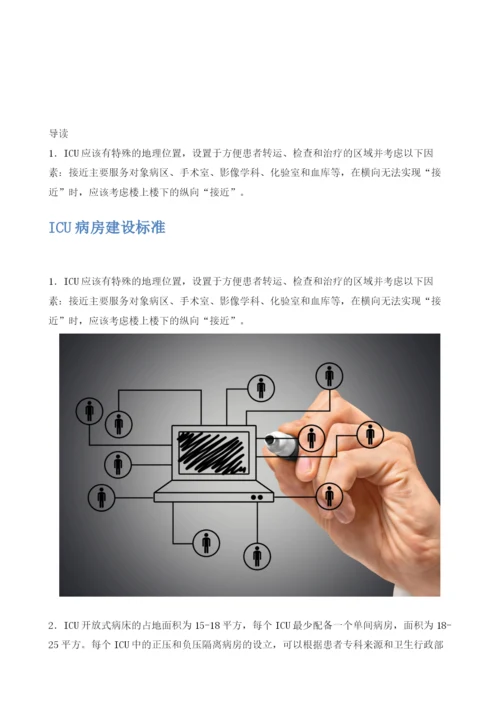 导读

1. ICU应该有特殊的地理位置，设置于方便患者转运、检查和治疗的区域并考虑以下因素：接近主要服务对象病区、手术室、影像学科、化验室和血库等，在横向无法实现“接近”时，应该考虑楼上楼下的纵向“接近”。

ICU病房建设标准

1. ICU应该有特殊的地理位置，设置于方便患者转运、检查和治疗的区域并考虑以下因素：接近主要服务对象病区、手术室、影像学科、化验室和血库等，在横向无法实现“接近”时，应该考虑楼上楼下的纵向“接近”。

2. ICU开放式病床的占地面积为15-18平方，每个ICU最少配备一个单间病房，面积为18-25平方。每个ICU中的正压和负压隔离病房的设立，可以根据患者专科来源和卫生行政部