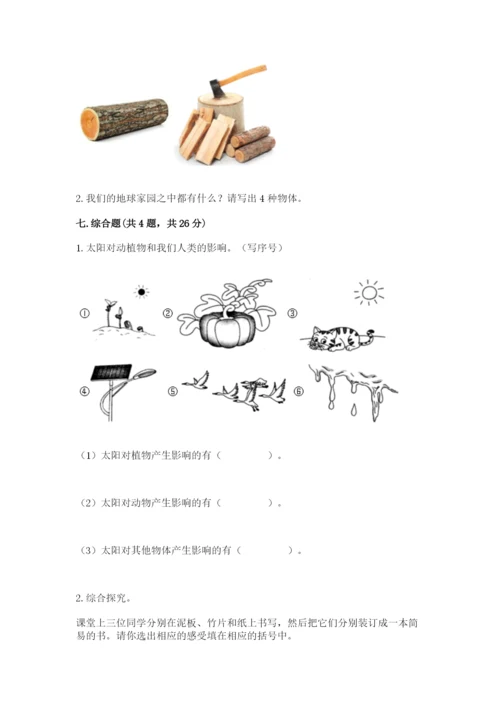 2. 我们的地球家园之中都有什么？请写出 4 种物体。

七. 综合题（共 4 题，共 26 分）

1. 太阳对动植物和我们人类的影响。（写序号）

①

②

③

④

⑤

⑥

（1）太阳对植物产生影响的有（　　　　）。

（2）太阳对动物产生影响的有（　　　　）。

（3）太阳对其他物体产生影响的有（　　　　）。

2. 综合探究。

课堂上三位同学分别在泥板、竹片和纸上书写，然后把它们分别装订成一本简易的书。请你选出相应的感受填在相应的括号中。