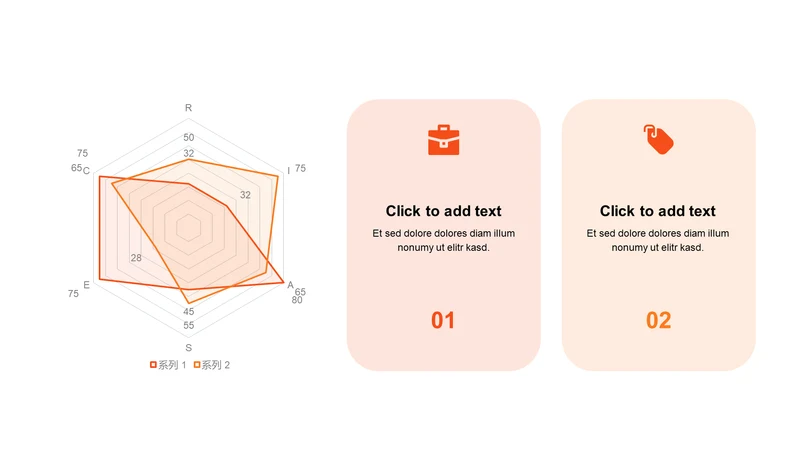 R
50
32
75
65
C
I
75
32
28
E
75
A
65
80
45
55
S
系列 1 系列 2

Click to add text
Et sed dolore dolores diam illum nonumy ut elitr kasd.
01

Click to add text
Et sed dolore dolores diam illum nonumy ut elitr kasd.
02