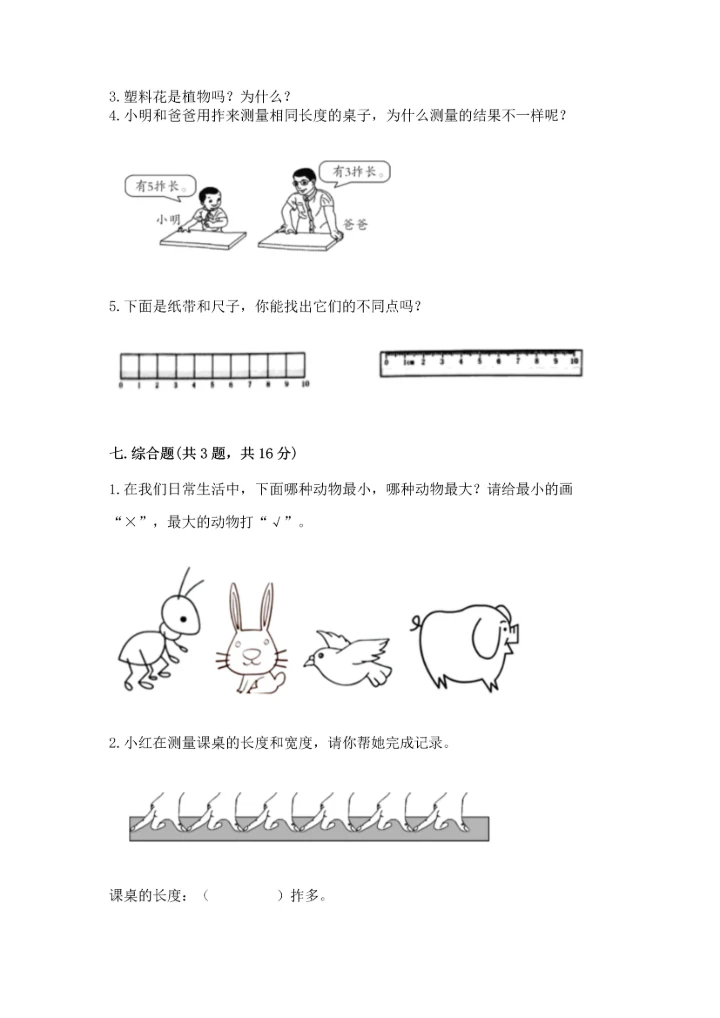 3. 塑料花是植物吗？为什么？
4. 小明和爸爸用拃来测量相同长度的桌子，为什么测量的结果不一样呢？

有5拃长。
小明
有3拃长。
爸爸

5. 下面是纸带和尺子，你能找出它们的不同点吗？

0 1 2 3 4 5 6 7 8 9 10

0 1cm 2 3 4 5 6 7 8 9 10

七. 综合题(共 3 题，共 16 分)

1. 在我们日常生活中，下面哪种动物最小，哪种动物最大？请给最小的画“×”，最大的动物打“√”。

2. 小红在测量课桌的长度和宽度，请你帮她完成记录。

课桌的长度：（　　　　）拃多。