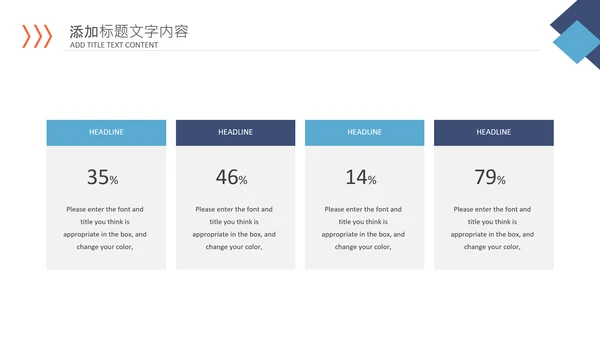 添加标题文字内容
ADD TITLE TEXT CONTENT

HEADLINE

35%

Please enter the font and title you think is appropriate in the box, and change your color,

HEADLINE

46%

Please enter the font and title you think is appropriate in the box, and change your color,

HEADLINE

14%

Please enter the font and title you think is appropriate in the box, and change your color,

HEADLINE

79%

Please enter the font and title you think is appropriate in the box, and change your color,