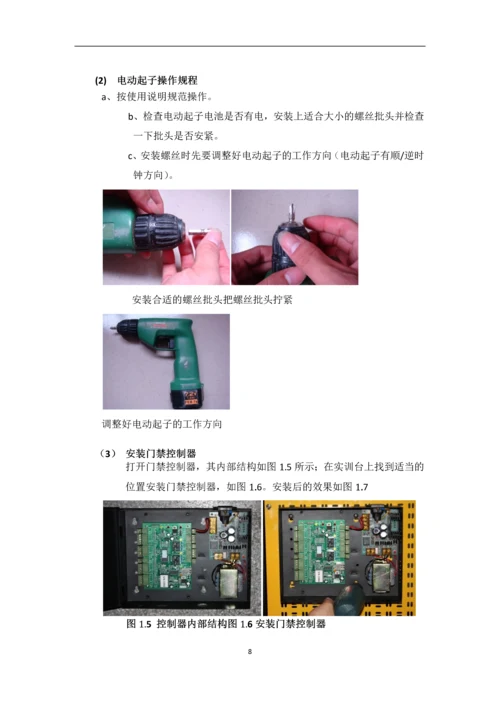 (2) 电动起子操作规程

a、按使用说明规范操作。

b、检查电动起子电池是否有电，安装上适合大小的螺丝批头并检查一下批头是否安紧。

c、安装螺丝时先要调整好电动起子的工作方向（电动起子有顺/逆时钟方向）。

安装合适的螺丝批头把螺丝批头拧紧

调整好电动起子的工作方向

（3） 安装门禁控制器

打开门禁控制器，其内部结构如图 1.5 所示；在实训台上找到适当的位置安装门禁控制器，如图 1.6。安装后的效果如图 1.7

图 1.5 控制器内部结构图 1.6 安装门禁控制器

8