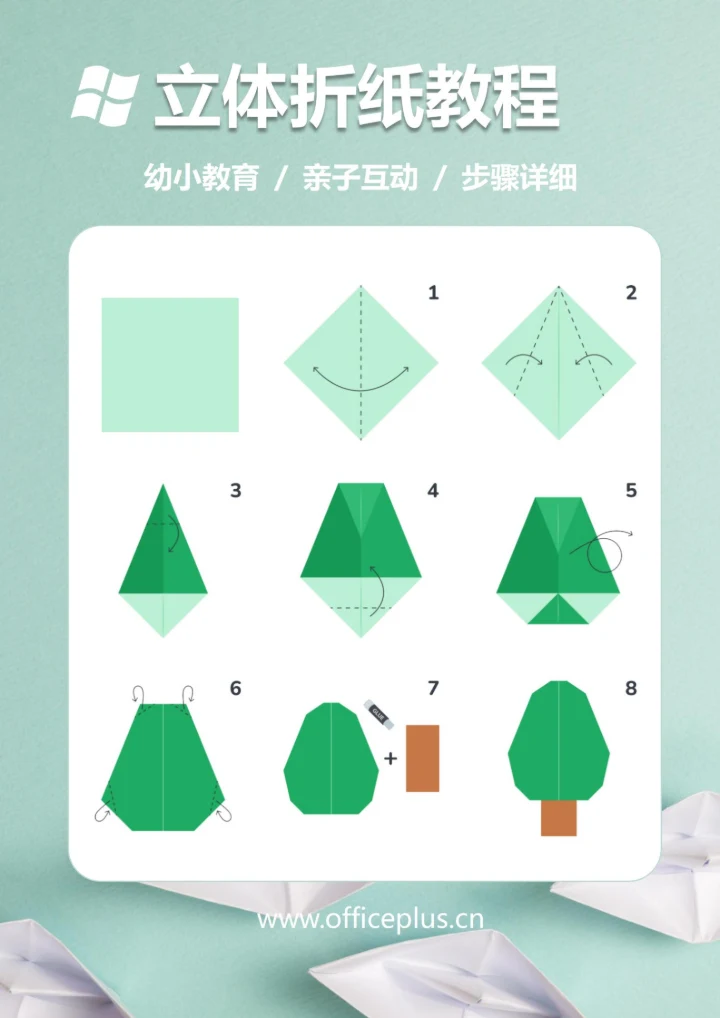 立体折纸教程

幼小教育 / 亲子互动 / 步骤详细

1

2

3

4

5

6

7

GLUE

+

8

www.officeplus.cn