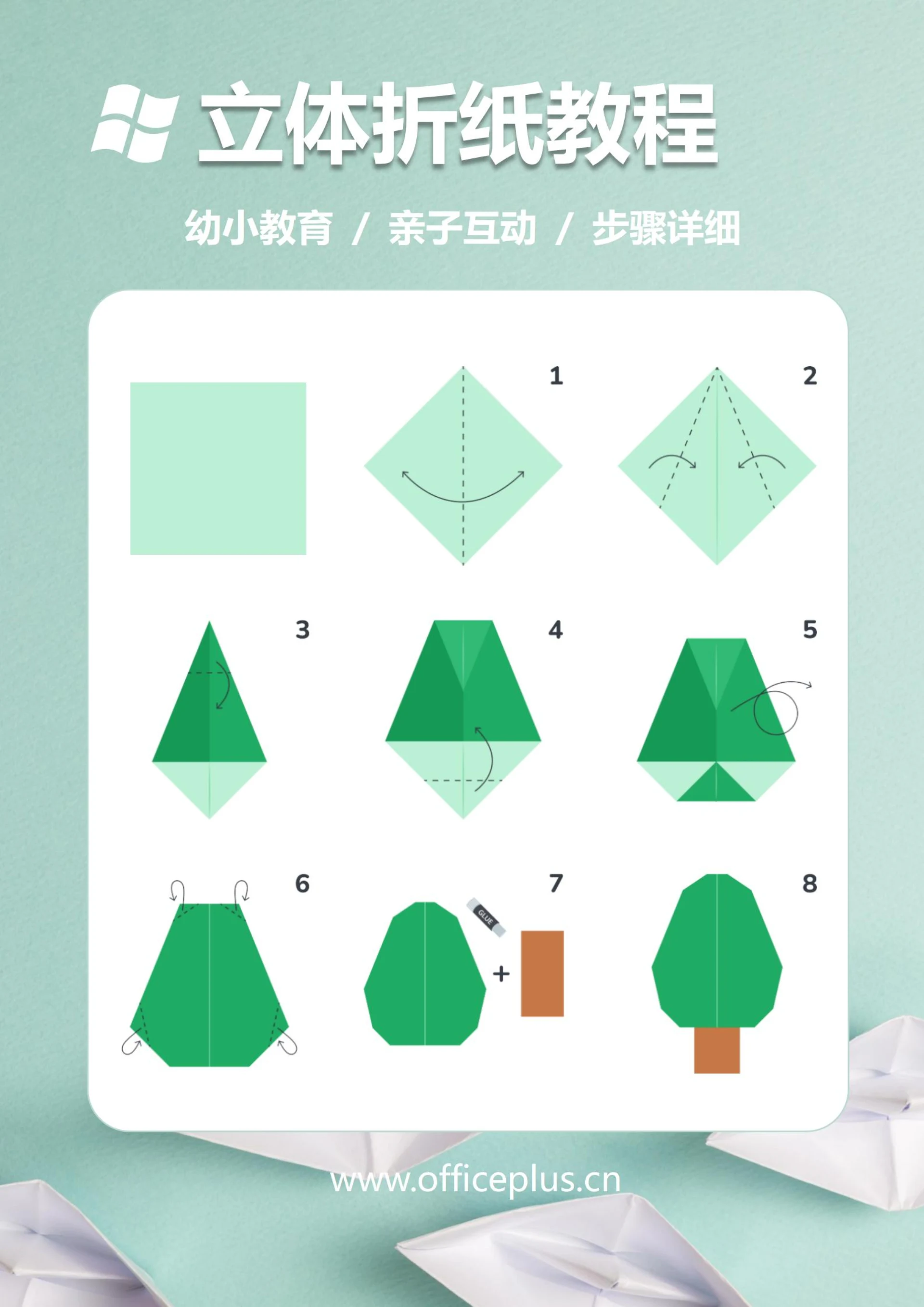 立体折纸教程

幼小教育 / 亲子互动 / 步骤详细

1

2

3

4

5

6

7

GLUE

+

8

www.officeplus.cn