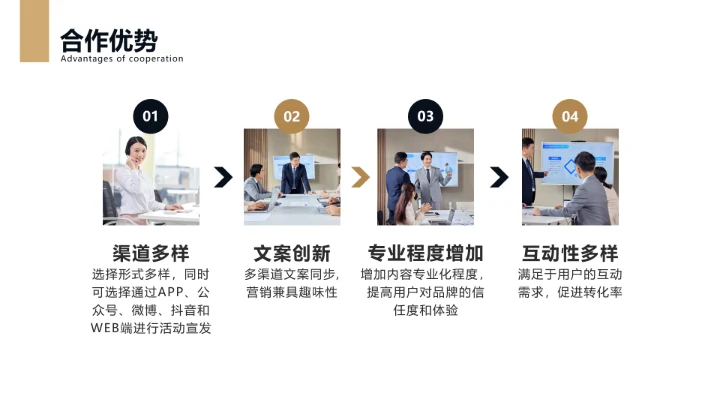 合作优势
Advantages of cooperation

01

渠道多样
选择形式多样，同时可选择通过APP、公众号、微博、抖音和WEB端进行活动宣发

02

文案创新
多渠道文案同步，营销兼具趣味性

03

专业程度增加
增加内容专业化程度，提高用户对品牌的信任度和体验

04

互动性多样
满足于用户的互动需求，促进转化率