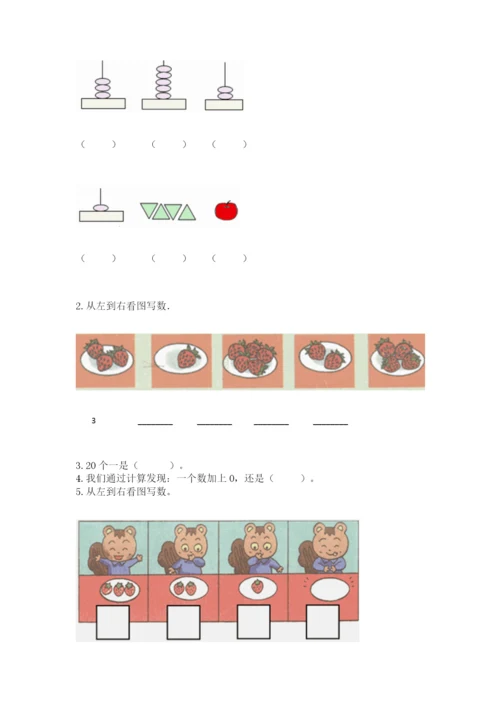 （　　）　（　　）　（　　）

（　　）　（　　）　（　　）

2. 从左到右看图写数.

3 ______ ______ ______ ______

3. 20 个一是（　　）。
4. 我们通过计算发现：一个数加上 0，还是（　　）。
5. 从左到右看图写数。