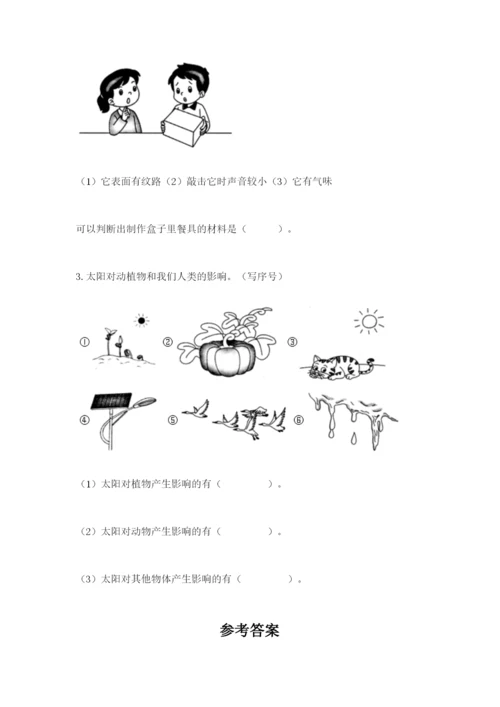 （1）它表面有纹路（2）敲击它时声音较小（3）它有气味

可以判断出制作盒子里餐具的材料是（　　）。

3. 太阳对动植物和我们人类的影响。（写序号）

①

②

③

④

⑤

⑥

（1）太阳对植物产生影响的有（　　）。

（2）太阳对动物产生影响的有（　　）。

（3）太阳对其他物体产生影响的有（　　）。

参考答案