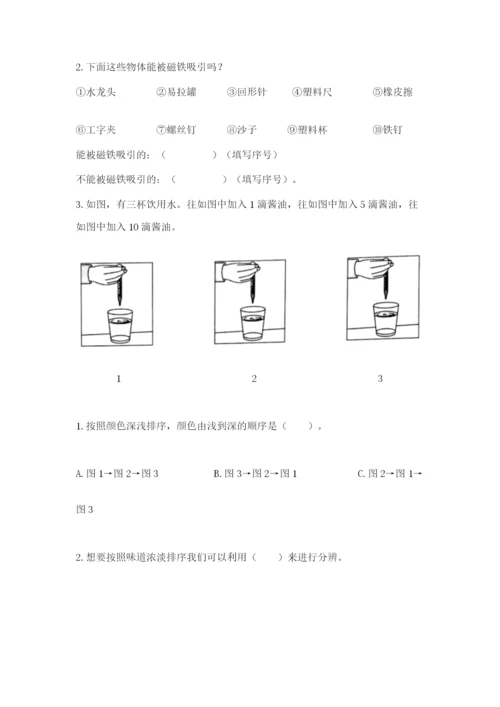 2. 下面这些物体能被磁铁吸引吗？

①水龙头　②易拉罐　③回形针　④塑料尺　⑤橡皮擦

⑥工字夹　⑦螺丝钉　⑧沙子　⑨塑料杯　⑩铁钉

能被磁铁吸引的：（　　　）（填写序号）

不能被磁铁吸引的：（　　　）（填写序号）。

3. 如图，有三杯饮用水。往如图中加入 1 滴酱油，往如图中加入 5 滴酱油，往如图中加入 10 滴酱油。

1　　2　　3

1. 按照颜色深浅排序，颜色由浅到深的顺序是（　　）。

A. 图 1→图 2→图 3　　B. 图 3→图 2→图 1　　C. 图 2→图 1→图 3

2. 想要按照味道浓淡排序我们可以利用（　　）来进行分辨。