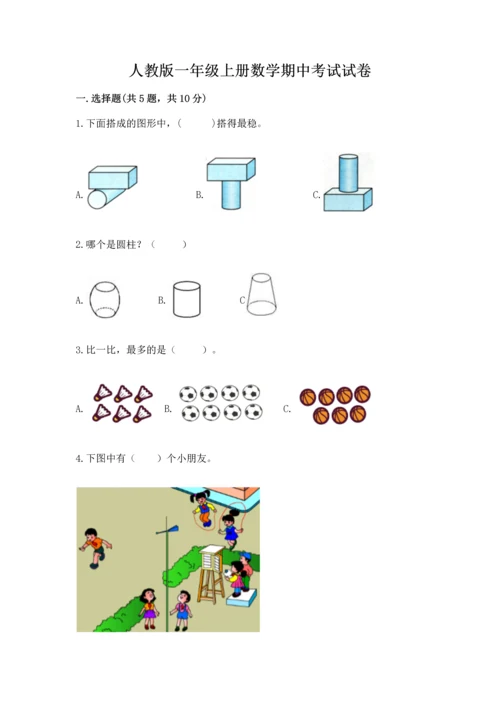 人教版一年级上册数学期中考试试卷

一. 选择题(共 5 题，共 10 分)

1. 下面搭成的图形中，(　　)搭得最稳。

A.　　B.　　C.

2. 哪个是圆柱？(　　)

A.　　B.　　C

3. 比一比，最多的是(　　)。

A.　　B.　　C.

4. 下图中有(　　)个小朋友。